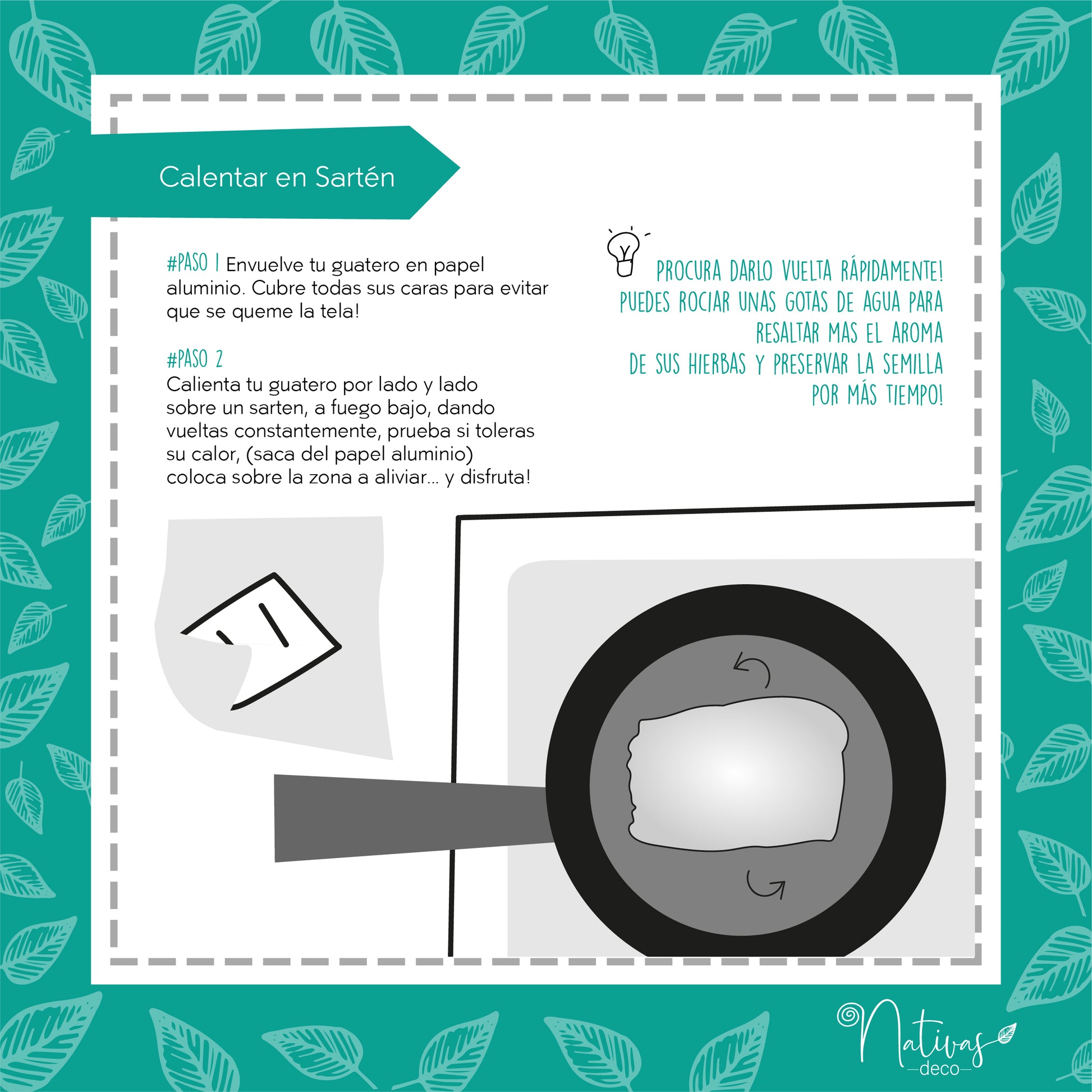 Calentar en Sartén

#PASO 1 Envuelve tu guatero en papel aluminio. Cubre todas sus caras para evitar que se queme la tela!

#PASO 2
Calienta tu guatero por lado y lado sobre un sarten, a fuego bajo, dando vueltas constantemente, prueba si toleras su calor, (saca del papel aluminio) coloca sobre la zona a aliviar... y disfruta!

PROCURA DARLO VUELTA RÁPIDAMENTE! PUEDES ROCIAR UNAS GOTAS DE AGUA PARA RESALTAR MAS EL AROMA DE SUS HIERBAS Y PRESERVAR LA SEMILLA POR MÁS TIEMPO!

Nativas
—deco—